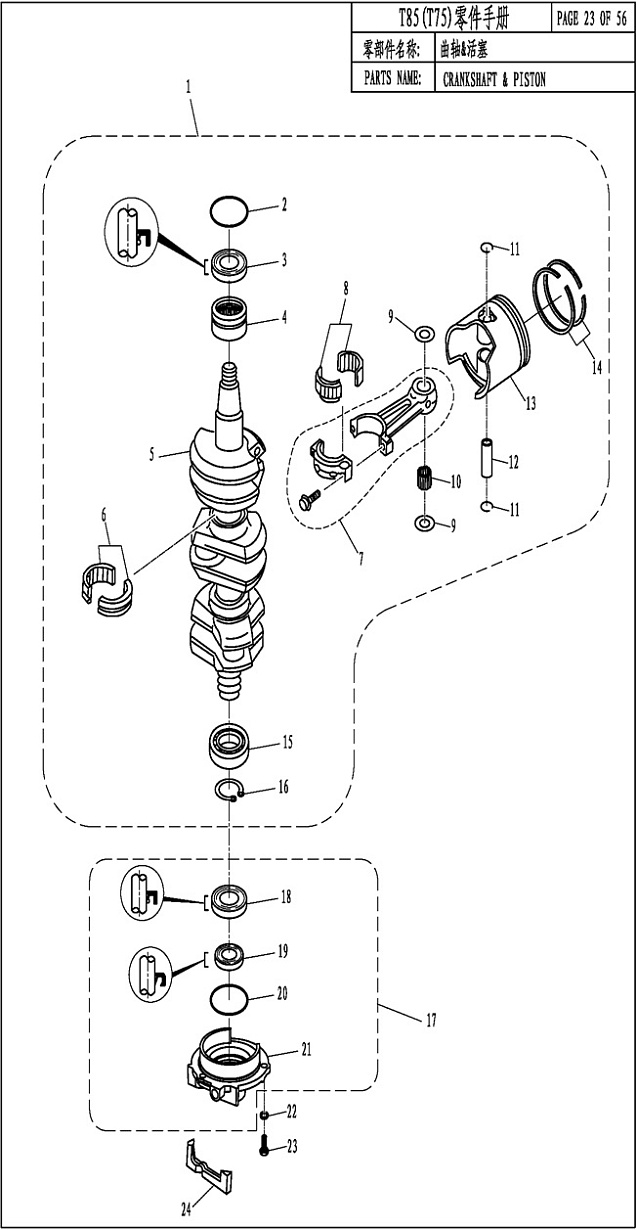 | T85(T75)零件手册 | | PAGE 23 OF 56 |
|---|---|---|
| 零部件名称: | 曲轴&活塞 | |
| PARTS NAME: | CRANKSHAFT & PISTON | |

1
2
3
4
8
9
11
14
13
5
12
10
11
9
7
6
15
16
18
19
20
17
21
22
23
24