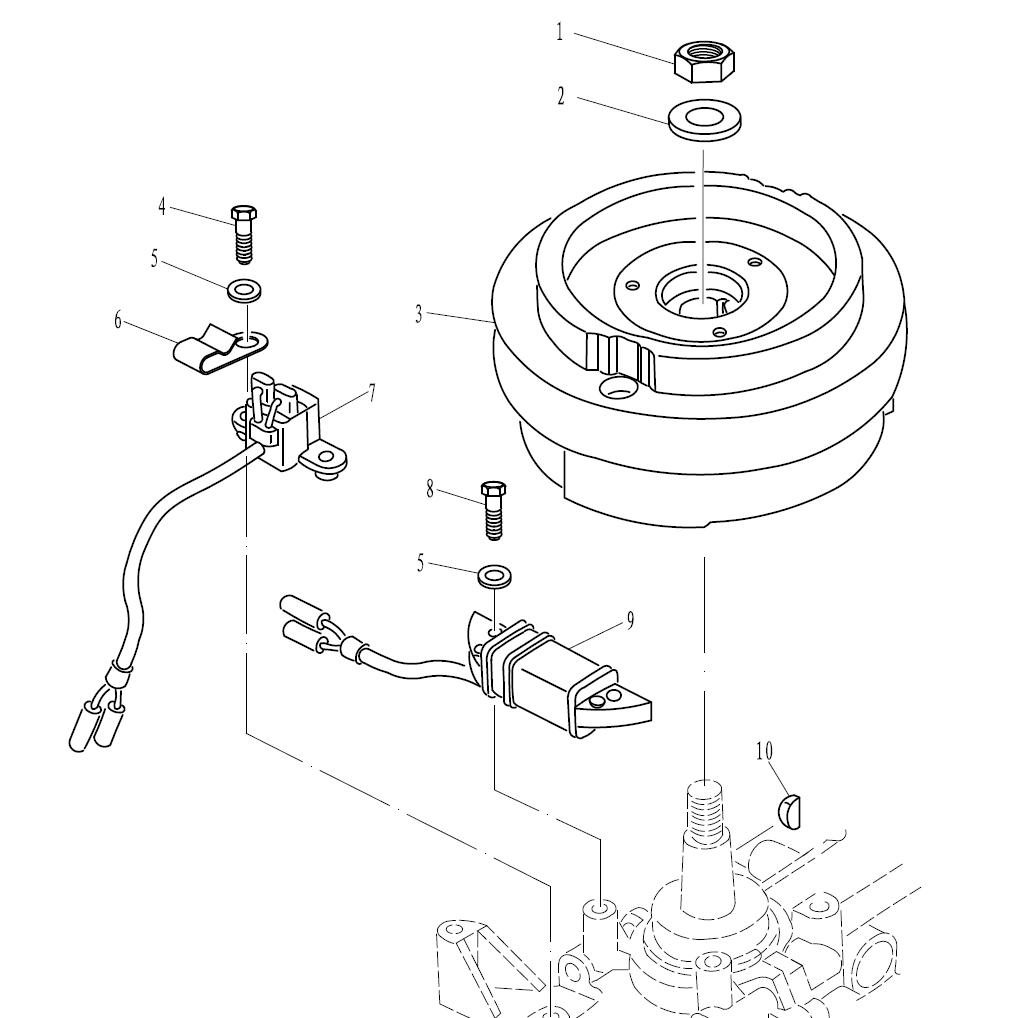 1
2
4
5
6
3
7
8
5
9
10