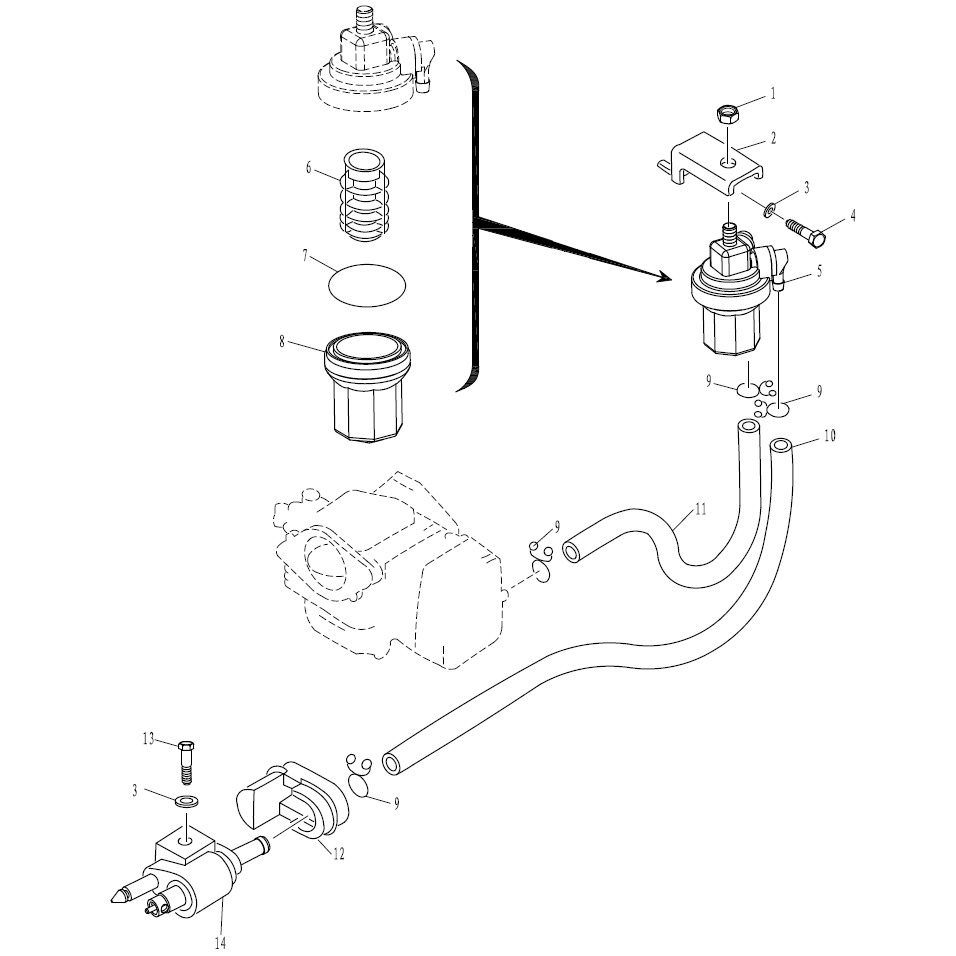 1
2
3
4
5
6
7
8
9
9
10
11
9
13
3
9
12
14