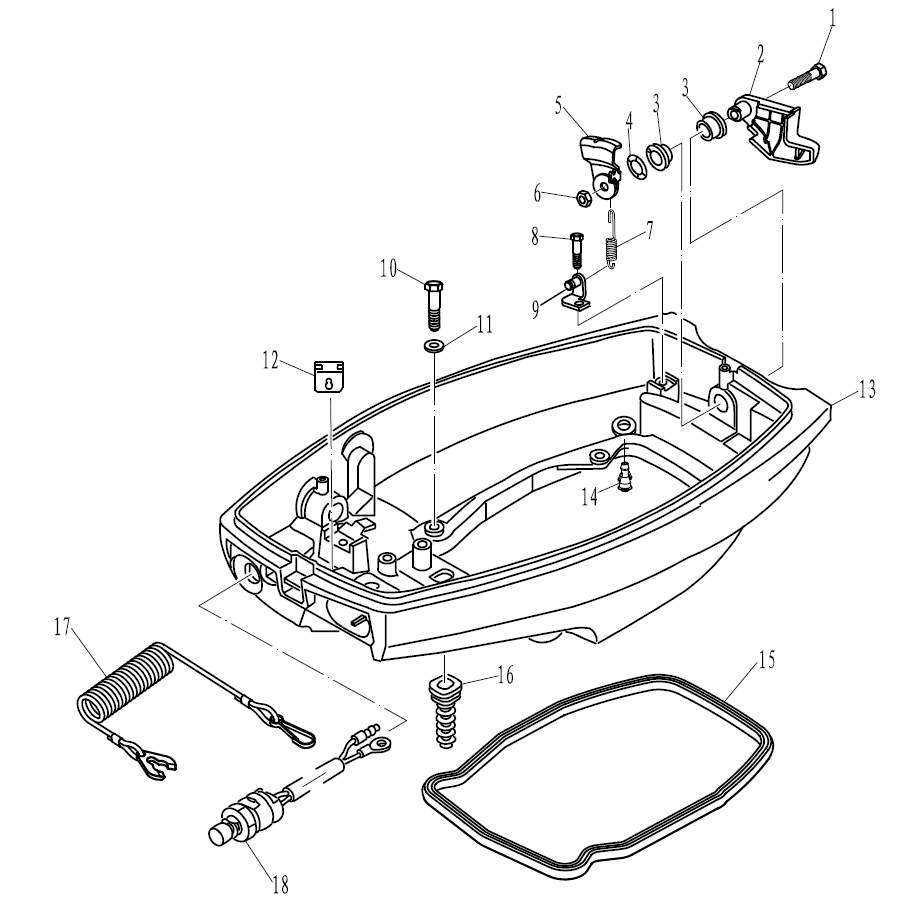 1
2
3
3
4
5
6
7
8
9
10
11
12
8
13
14
15
16
17
18