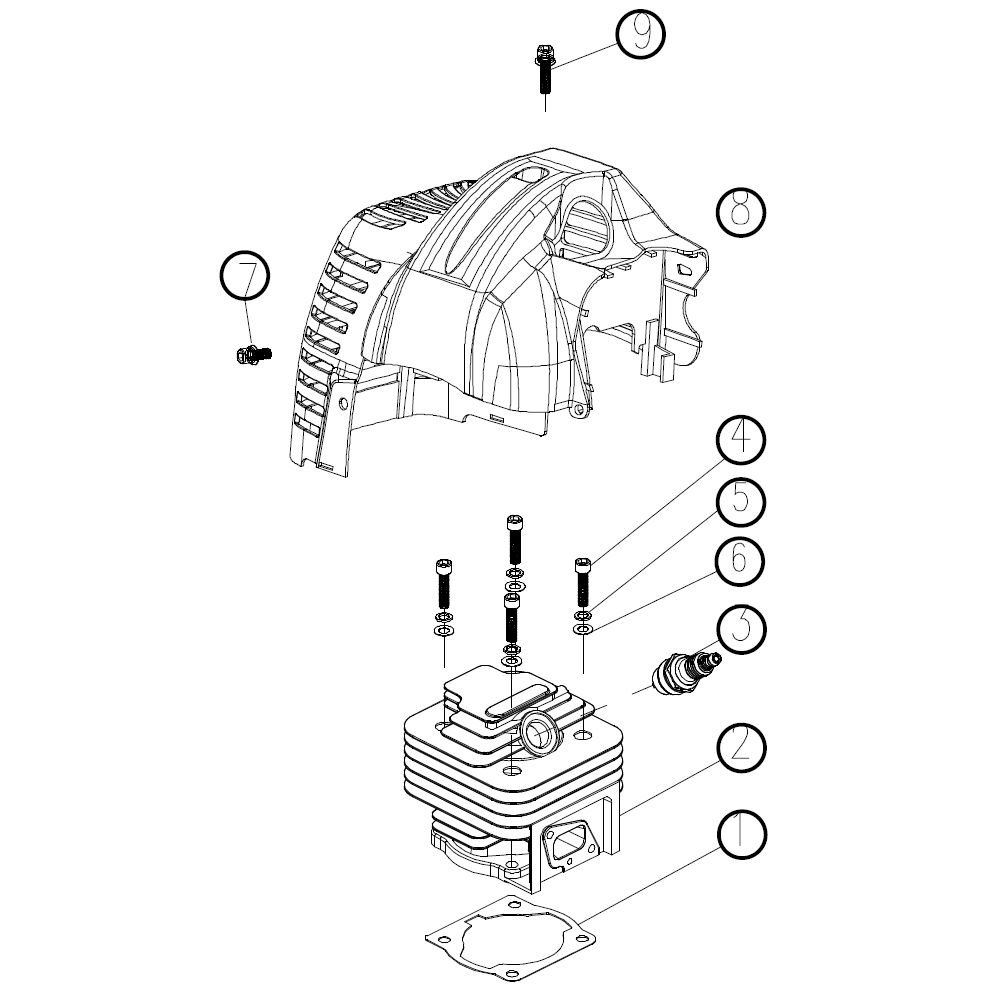 9
8
7
4
5
6
3
2
1