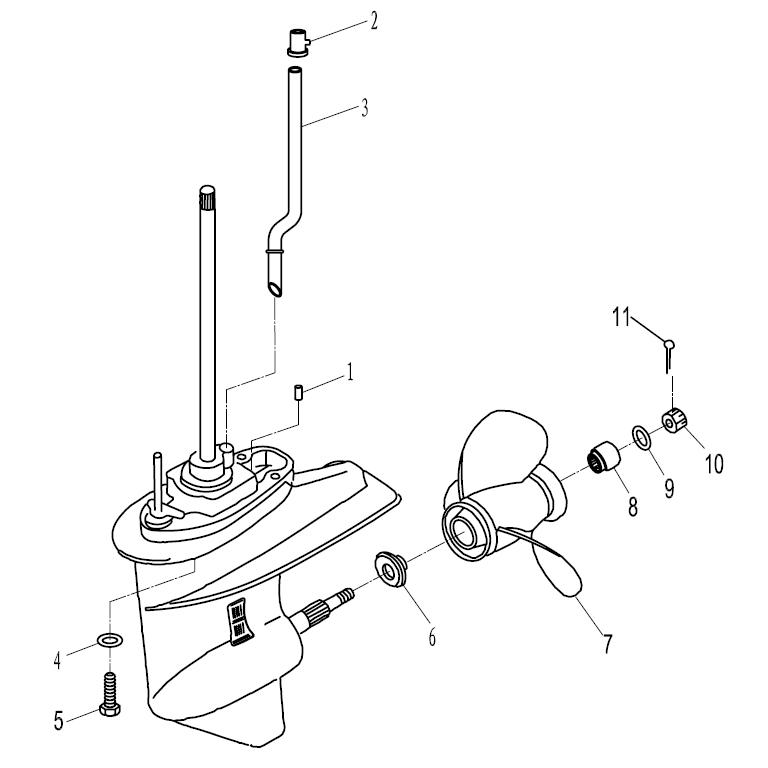 2
3
11
1
10
9
8
6
7
4
5