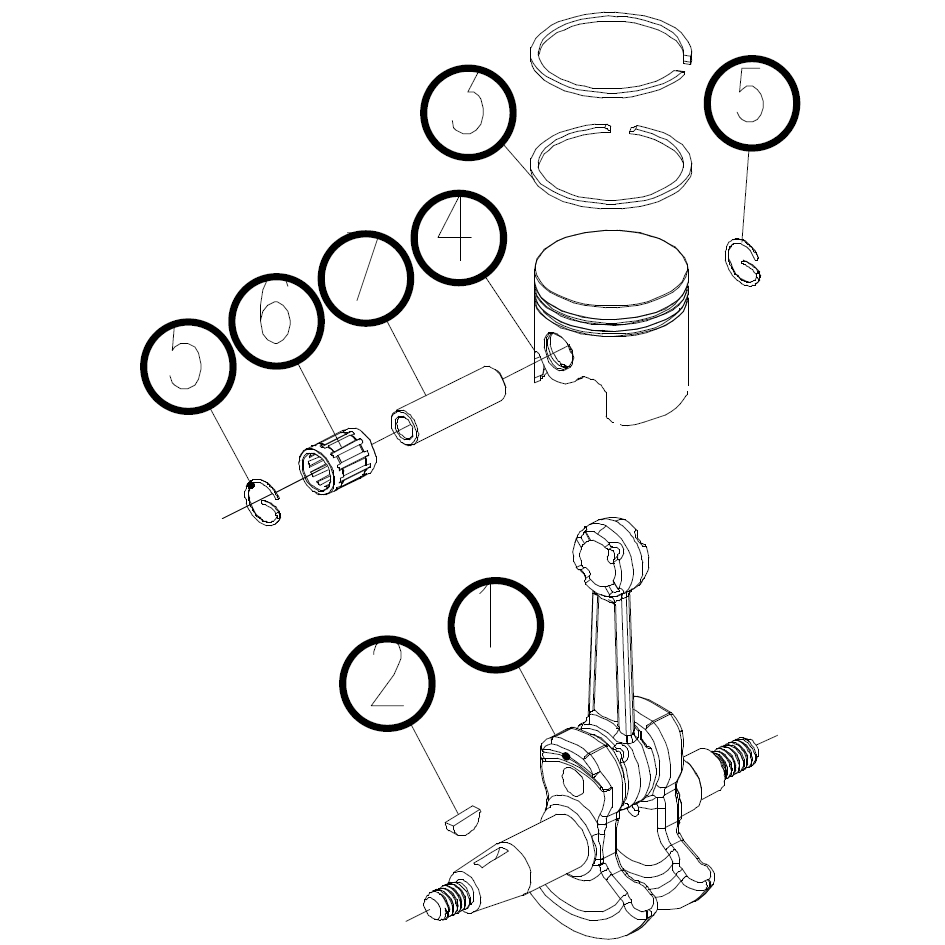 3
5
4
7
6
5
1
2