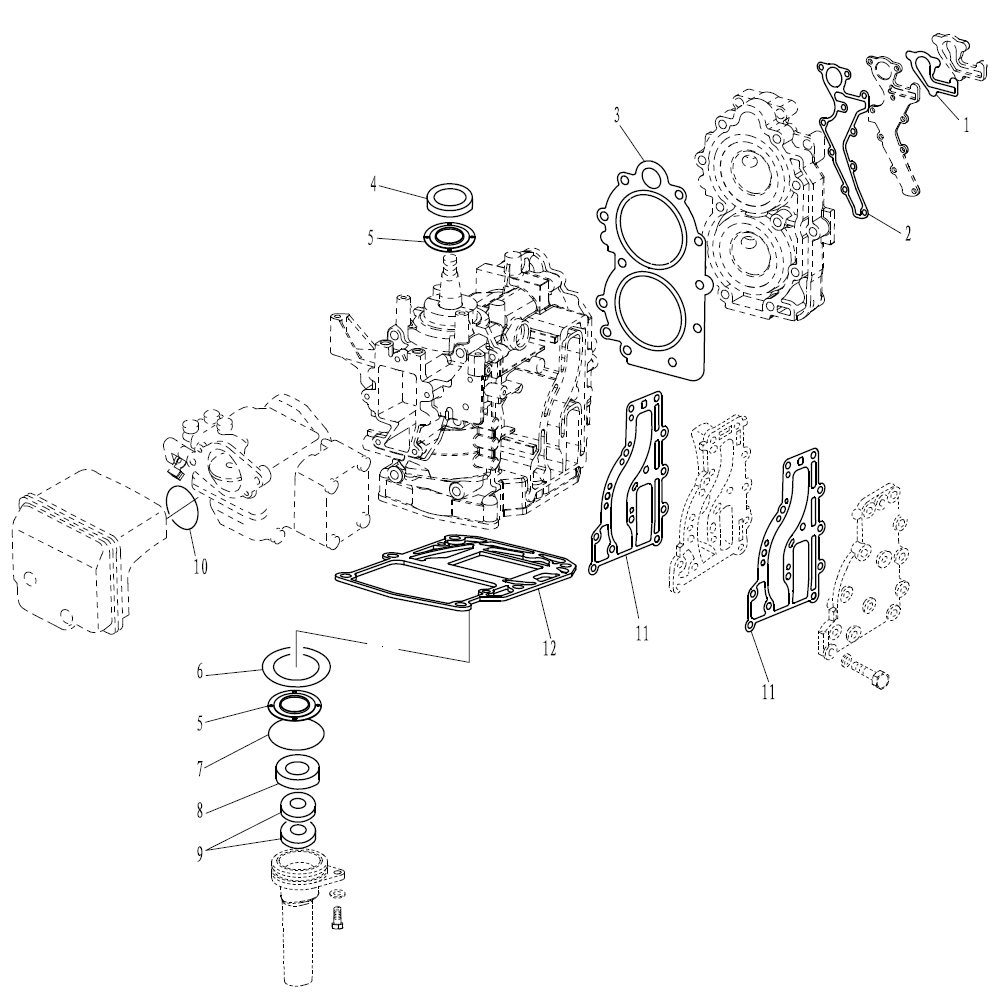 1
2
3
4
5
10
12
11
11
6
5
7
8
9