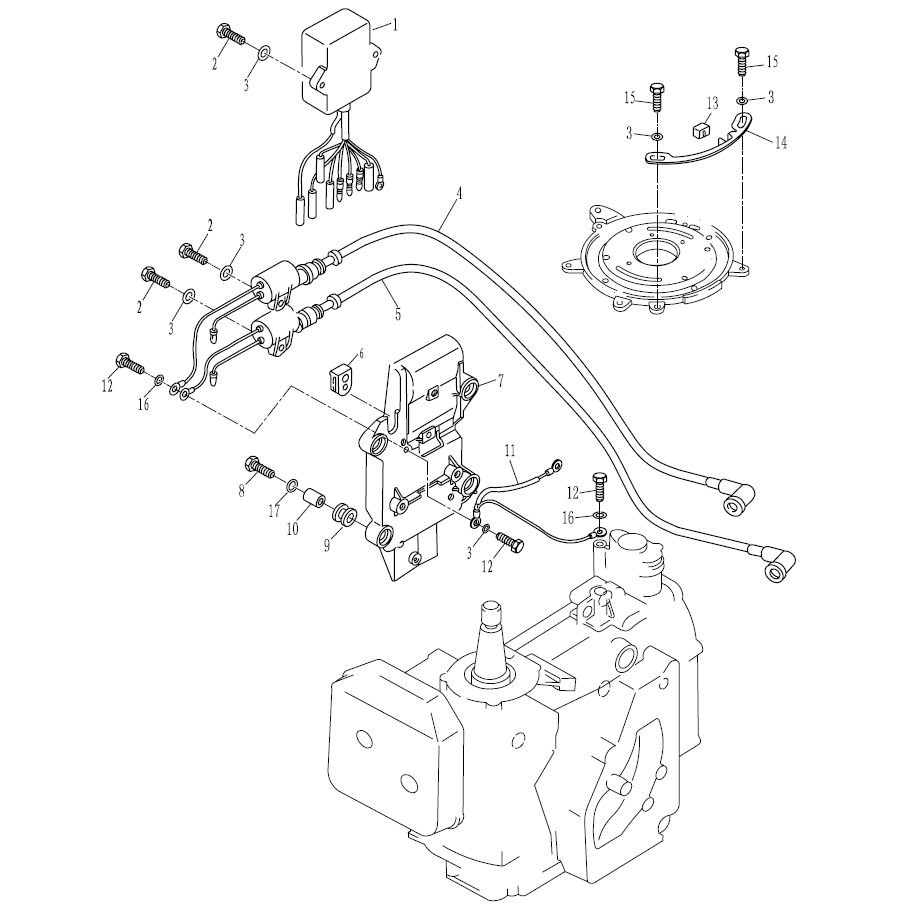 1
2
3
15
15
13
3
3
14
4
2
3
2
3
5
6
7
12
16
11
8
17
10
9
12
16
3
12