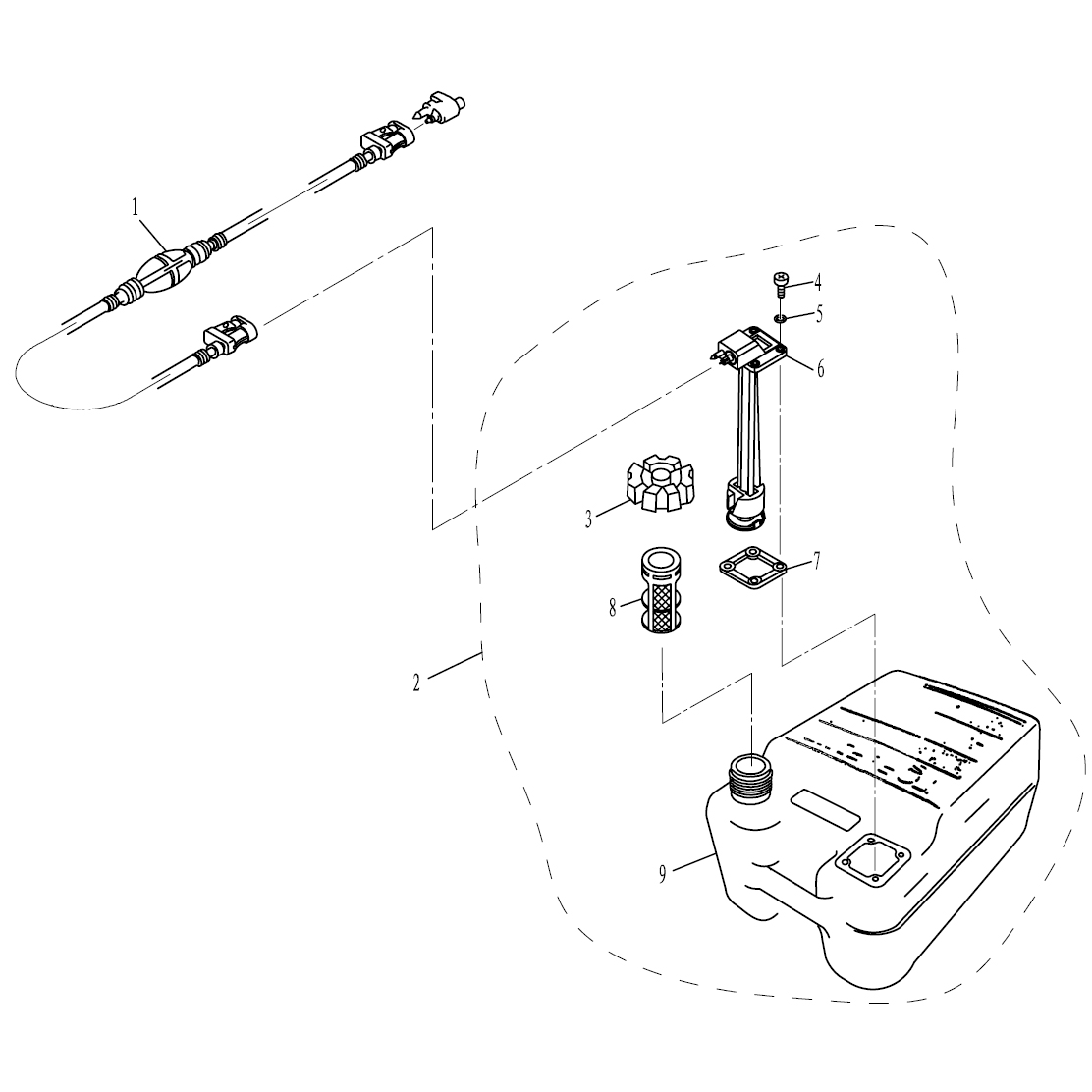 1
4
5
6
3
7
8
2
9