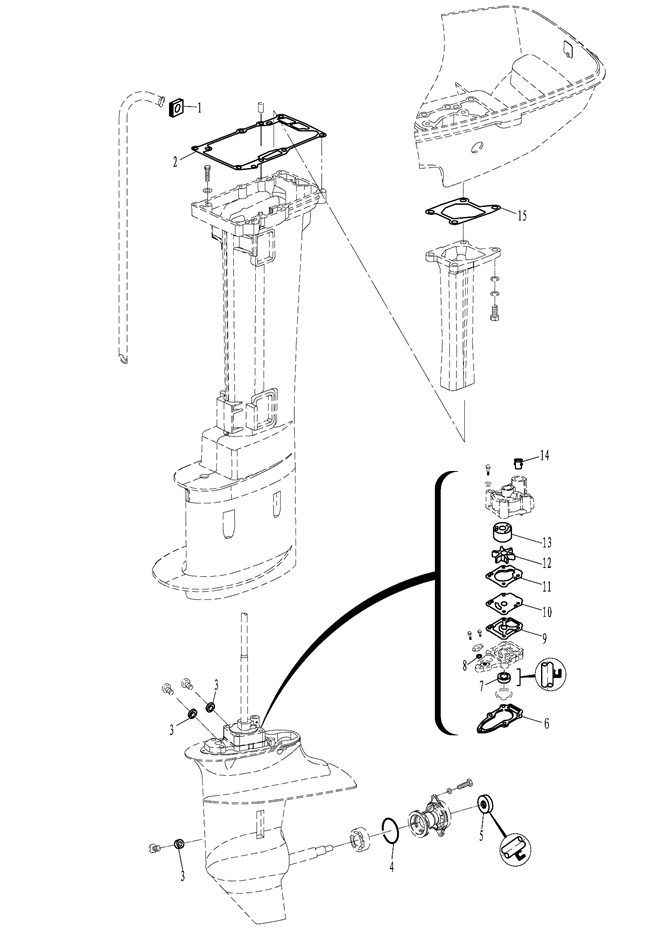 1
2
15
14
13
12
11
10
9
8
7
6
3
3
3
4
5