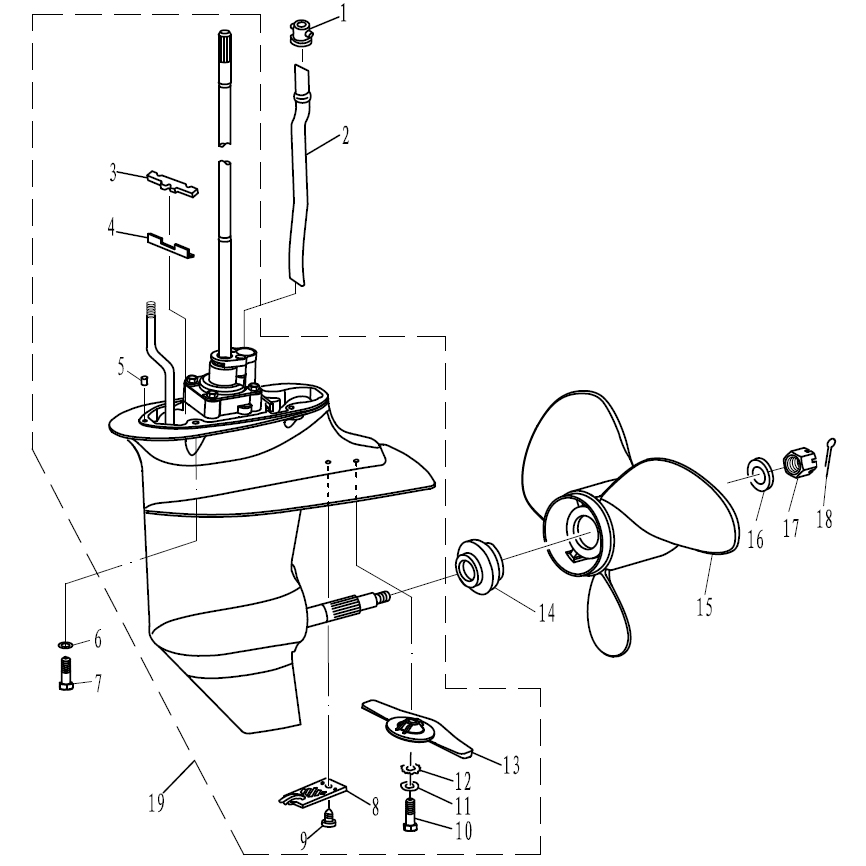 1
2
3
4
5
6
7
8
9
10
11
12
13
14
15
16
17
18
19